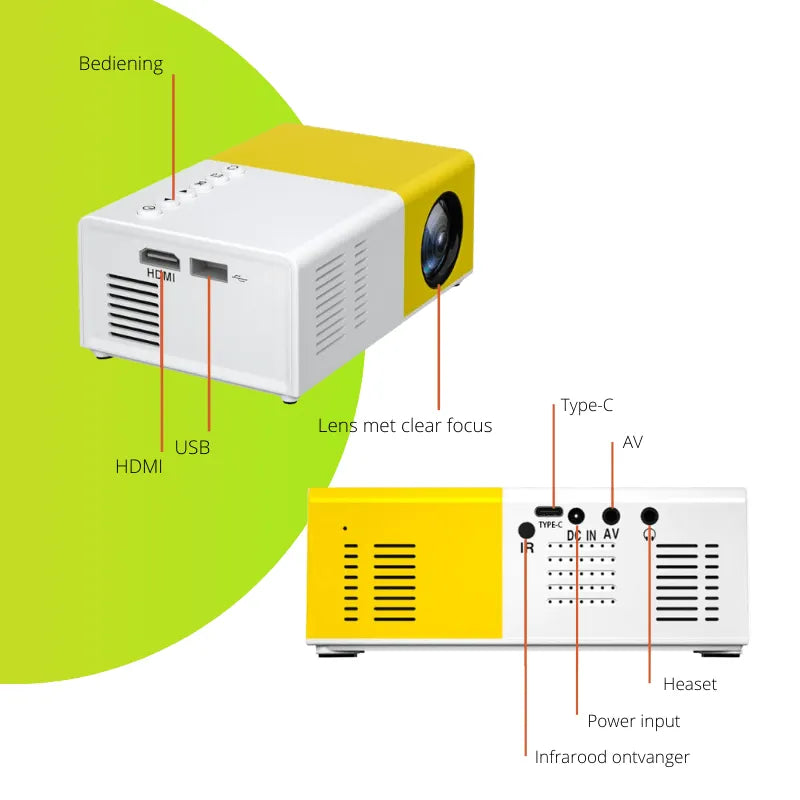 Bediening

HDMI

Lens met clear focus

USB

HDMI

Type-C

AV

TYPE-C

DC IN

AV

IR

Heaset

Power input

Infrarood ontvanger